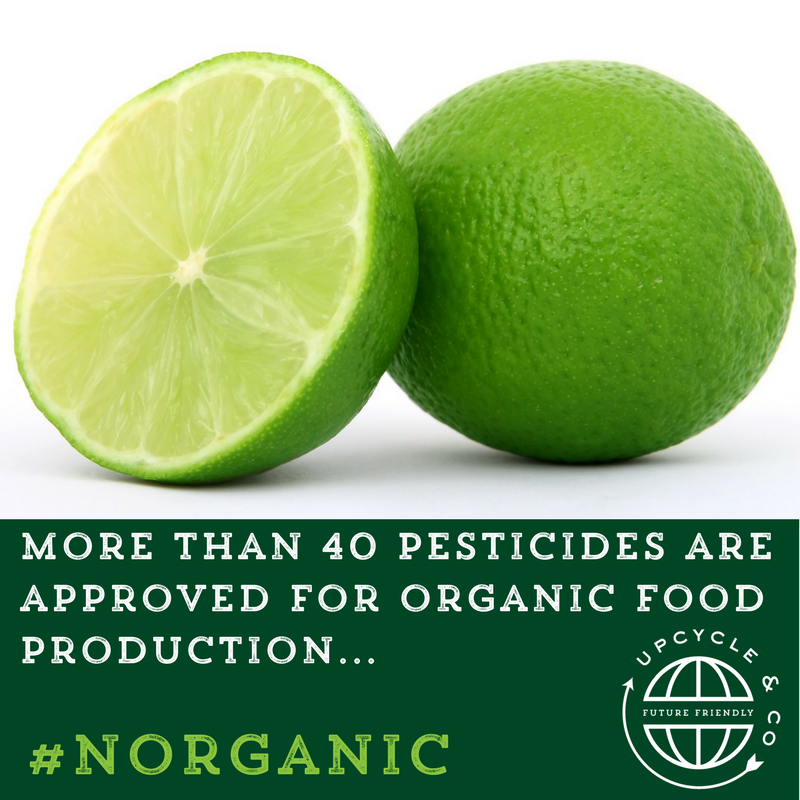 MORE THAN 40 PESTICIDES ARE APPROVED FOR ORGANIC FOOD PRODUCTION...

#NORGANIC

UPCYCLE & CO
FUTURE FRIENDLY